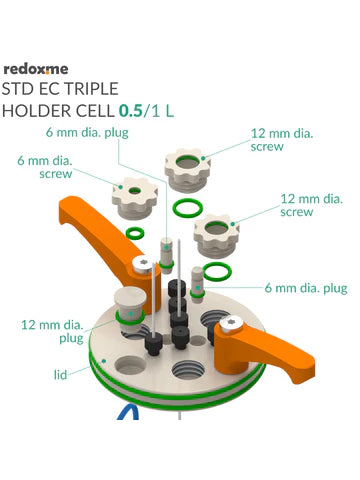 redox.me
STD EC TRIPLE HOLDER CELL 0.5/1 L

6 mm dia. plug

12 mm dia. screw

6 mm dia. screw

12 mm dia. screw

6 mm dia. plug

12 mm dia. plug

lid