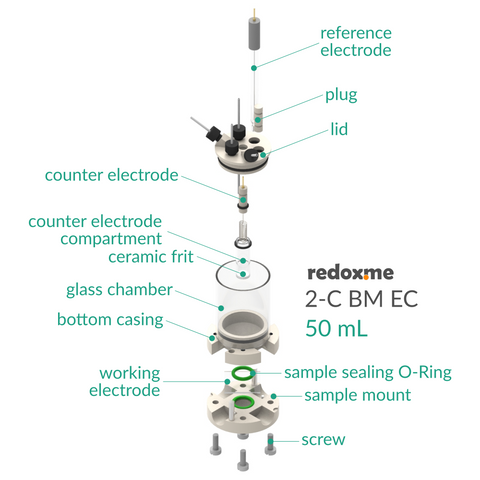 reference electrode

plug

lid

counter electrode

counter electrode compartment

ceramic frit

glass chamber

bottom casing

redox.me

2-C BM EC

50 mL

working electrode

sample sealing O-Ring

sample mount

screw