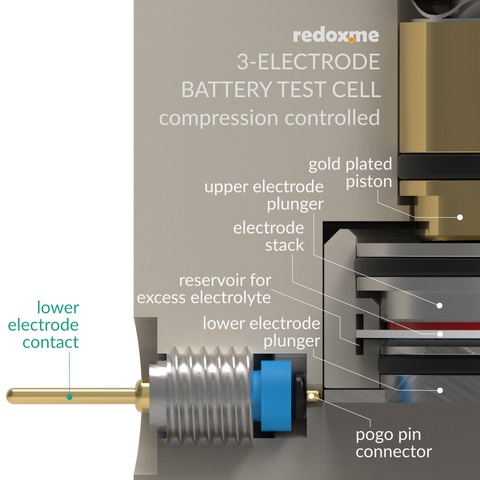 redox.me
3-ELECTRODE
BATTERY TEST CELL
compression controlled

gold plated piston

upper electrode plunger

electrode stack

reservoir for excess electrolyte

lower electrode plunger

lower electrode contact

pogo pin connector