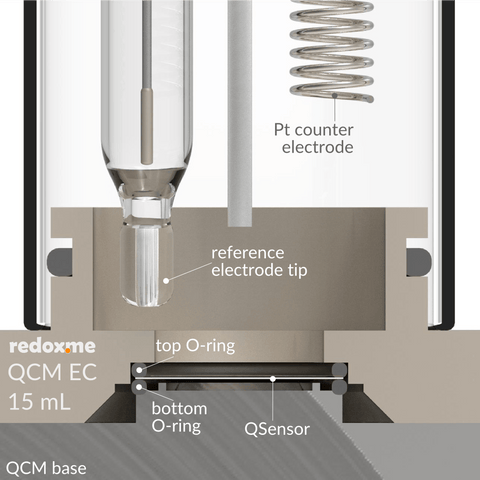 Pt counter electrode

reference electrode tip

redox.me

QCM EC 15 mL

top O-ring

bottom O-ring

QSensor

QCM base