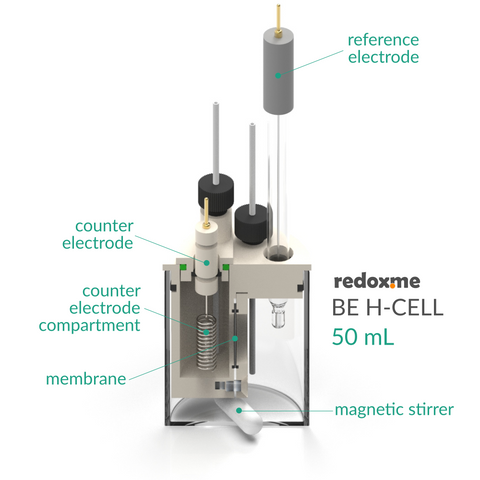 reference electrode

counter electrode

counter electrode compartment

membrane

redox.me
BE H-CELL
50 mL

magnetic stirrer