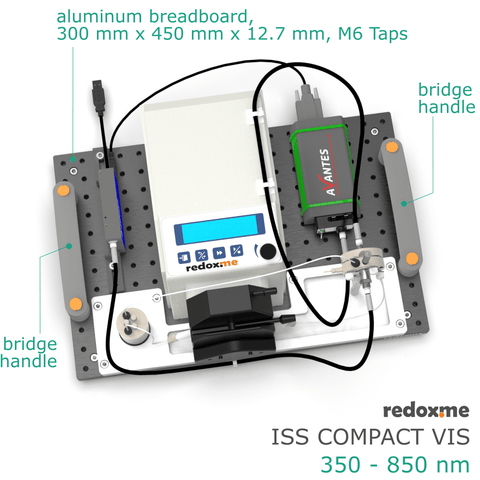 aluminum breadboard,
300 mm x 450 mm x 12.7 mm, M6 Taps

bridge handle

AVANTES

redox.me

bridge handle

redox.me
ISS COMPACT VIS
350 - 850 nm