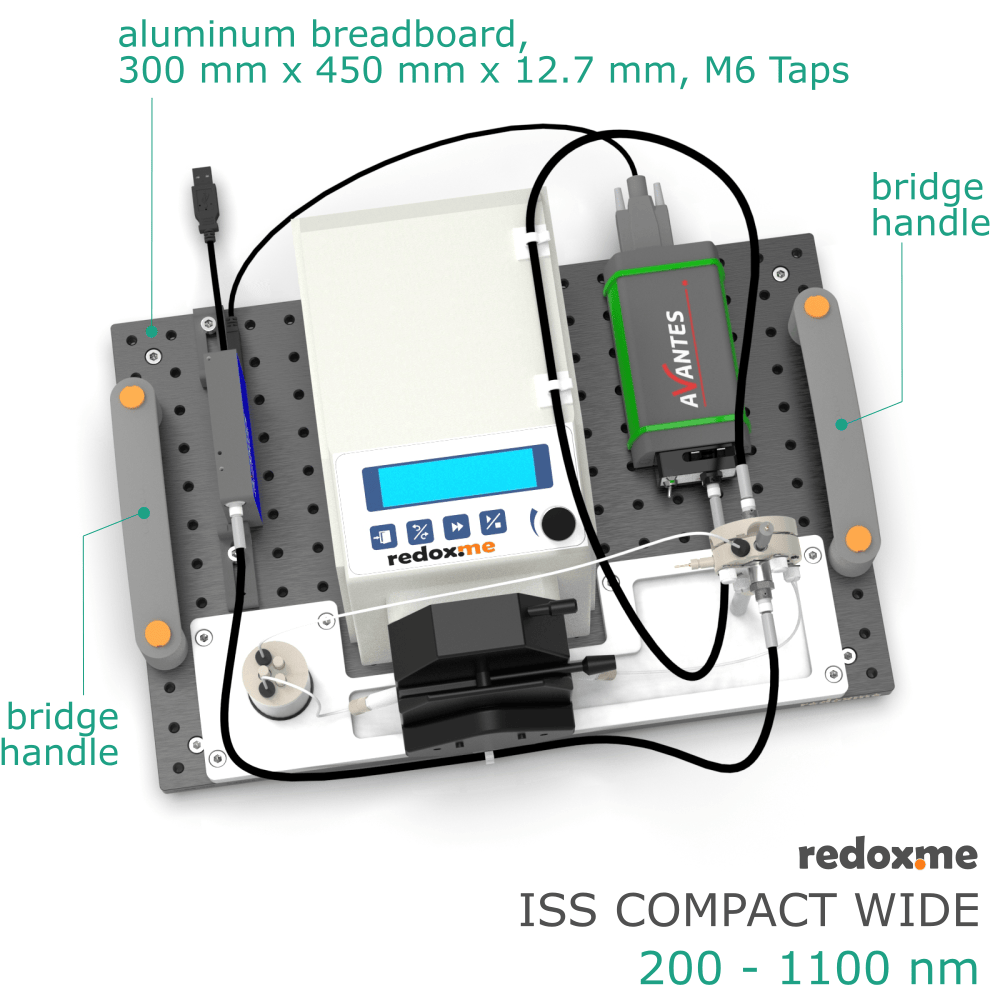 aluminum breadboard,
300 mm x 450 mm x 12.7 mm, M6 Taps

bridge
handle

AVANTES

redox.me

bridge
handle

redox.me

ISS COMPACT WIDE

200 - 1100 nm