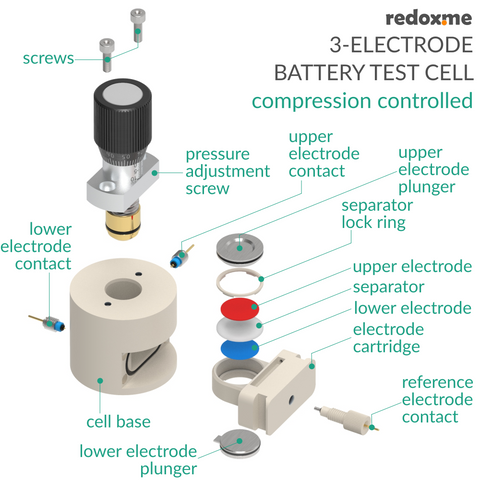 redox.me
3-ELECTRODE
BATTERY TEST CELL
compression controlled

screws

pressure adjustment screw

upper electrode contact

upper electrode plunger

separator lock ring

lower electrode contact

upper electrode

separator

lower electrode

electrode cartridge

reference electrode contact

cell base

lower electrode plunger