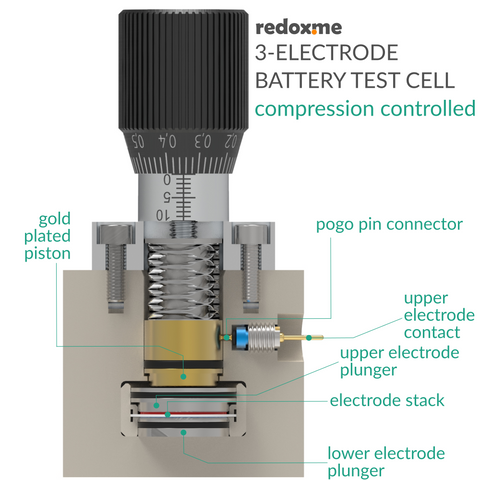 redox.me
3-ELECTRODE
BATTERY TEST CELL
compression controlled

0,5 0,4 0,3 0,2
0
5
10

gold plated piston

pogo pin connector

upper electrode contact

upper electrode plunger

electrode stack

lower electrode plunger