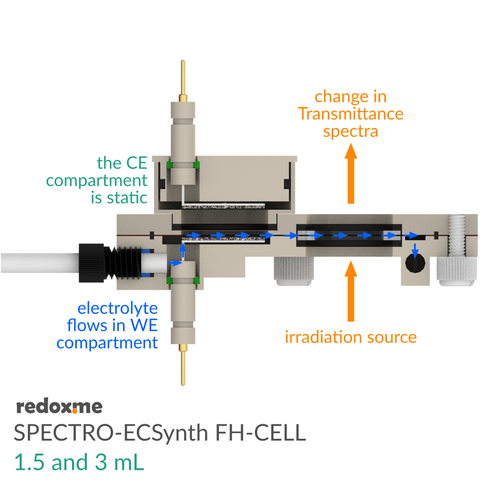 change in Transmittance spectra

the CE compartment is static

electrolyte flows in WE compartment

irradiation source

redox.me

SPECTRO-ECSynth FH-CELL

1.5 and 3 mL