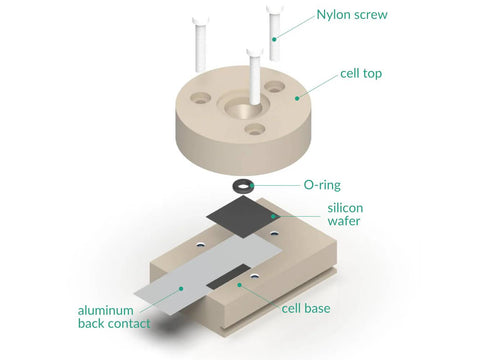 Nylon screw

cell top

O-ring

silicon wafer

aluminum back contact

cell base