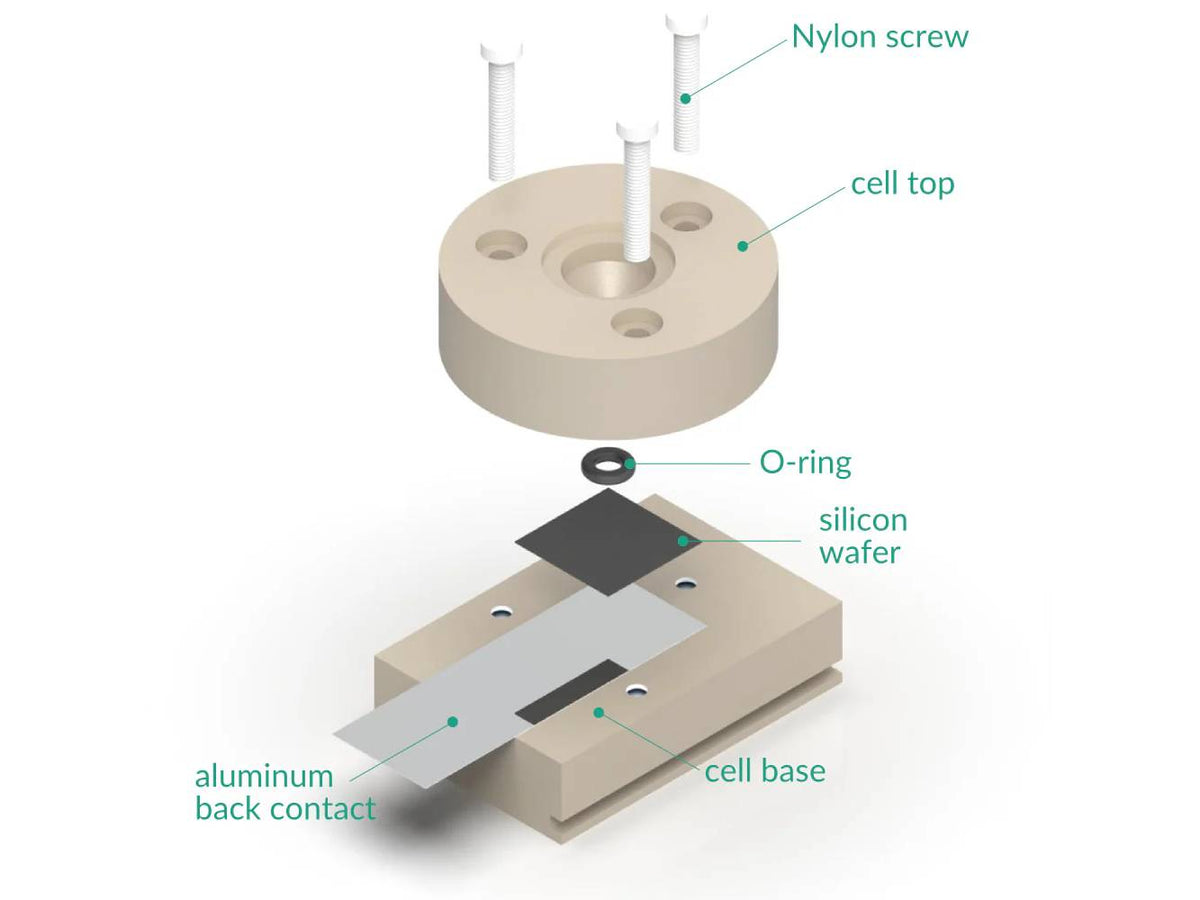 Nylon screw

cell top

O-ring

silicon wafer

aluminum back contact

cell base