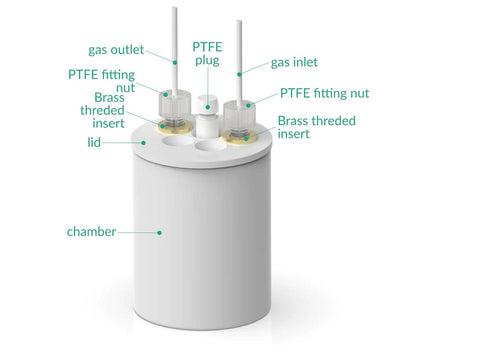 gas outlet

PTFE plug

gas inlet

PTFE fitting nut

PTFE fitting nut

Brass threded insert

Brass threded insert

lid

chamber