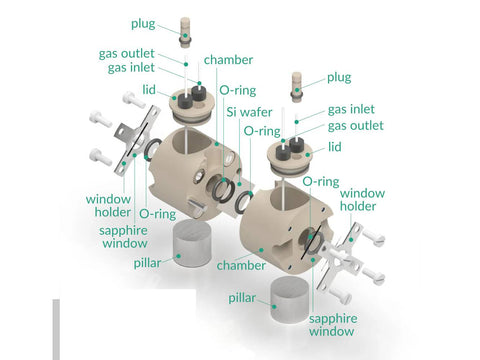 plug
gas outlet
gas inlet
chamber
lid
O-ring
Si wafer
O-ring
plug
gas inlet
gas outlet
lid
O-ring
window holder
window holder
O-ring
sapphire window
pillar
chamber
pillar
sapphire window