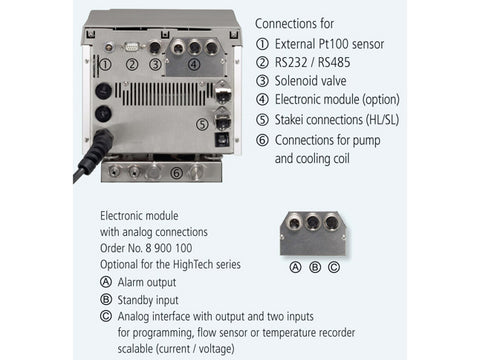 ① ② ③ ④
⑤
⑥

Connections for
① External Pt100 sensor
② RS232 / RS485
③ Solenoid valve
④ Electronic module (option)
⑤ Stakei connections (HL/SL)
⑥ Connections for pump and cooling coil

Electronic module with analog connections
Order No. 8 900 100
Optional for the HighTech series

Ⓐ Ⓑ Ⓒ

Ⓐ Alarm output
Ⓑ Standby input
Ⓒ Analog interface with output and two inputs for programming, flow sensor or temperature recorder scalable (current / voltage)