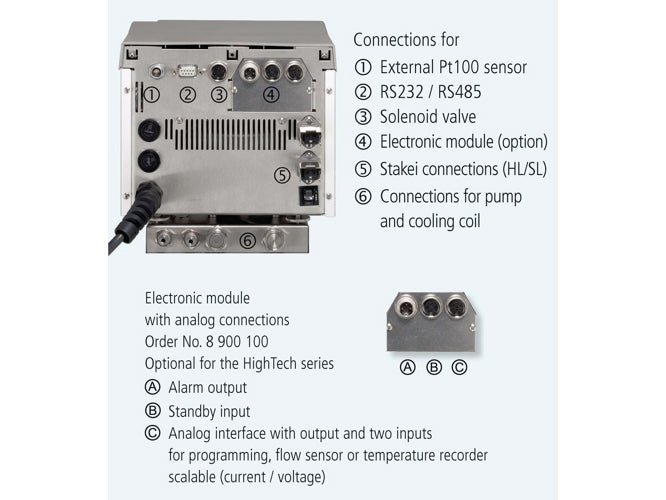 ① ② ③ ④

⑤

⑥

Connections for
① External Pt100 sensor
② RS232 / RS485
③ Solenoid valve
④ Electronic module (option)
⑤ Stakei connections (HL/SL)
⑥ Connections for pump and cooling coil

Electronic module with analog connections
Order No. 8 900 100
Optional for the HighTech series
Ⓐ Alarm output
Ⓑ Standby input
Ⓒ Analog interface with output and two inputs for programming, flow sensor or temperature recorder scalable (current / voltage)

Ⓐ Ⓑ Ⓒ