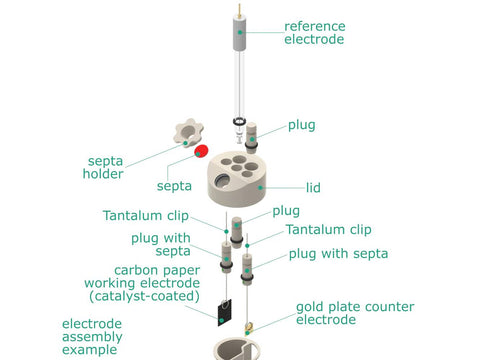 reference electrode

plug

septa holder

septa

lid

Tantalum clip

plug

Tantalum clip

plug with septa

plug with septa

carbon paper working electrode (catalyst-coated)

gold plate counter electrode

electrode assembly example