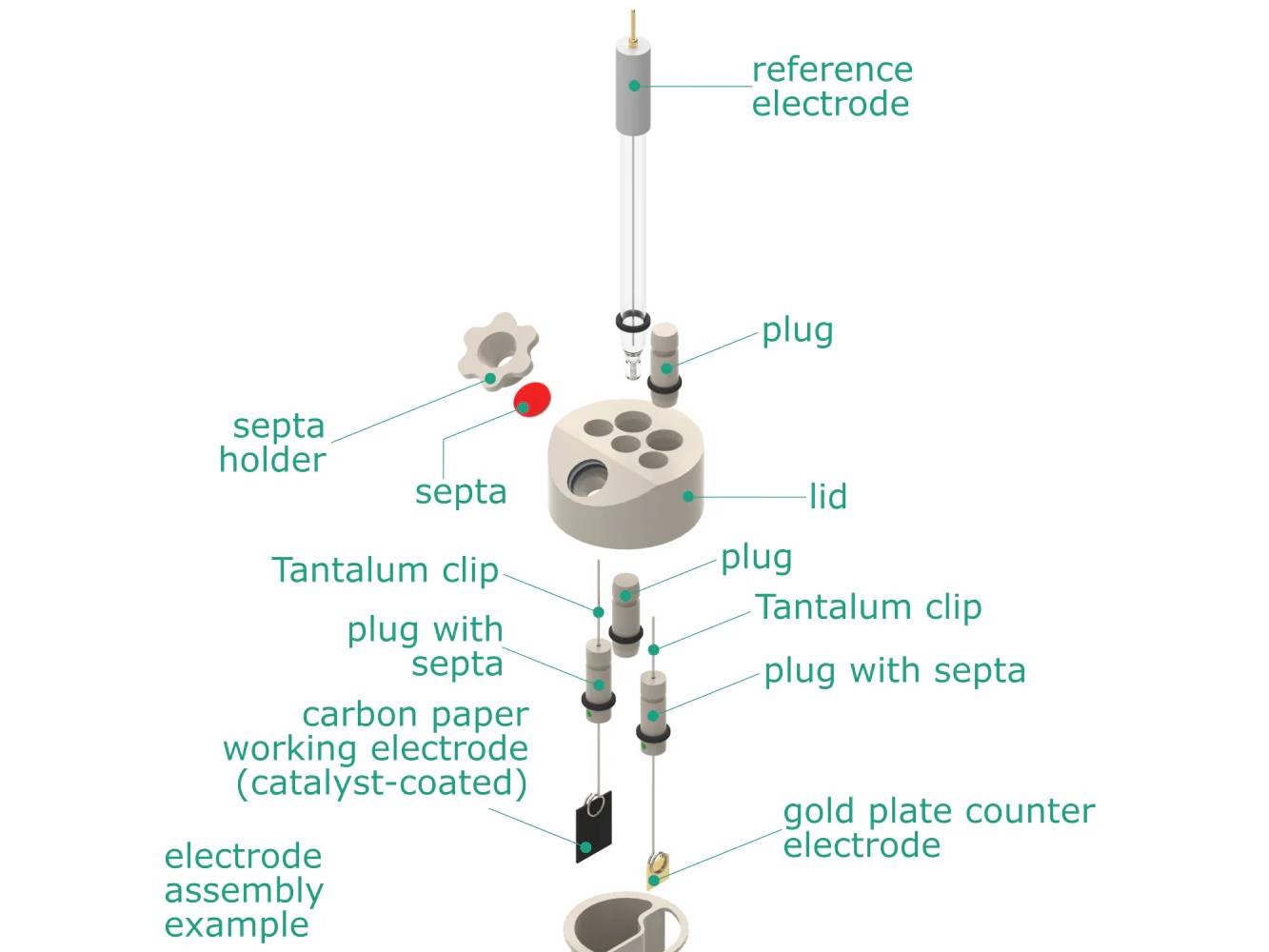 reference electrode

plug

septa holder

septa

lid

Tantalum clip

plug

Tantalum clip

plug with septa

plug with septa

carbon paper working electrode (catalyst-coated)

gold plate counter electrode

electrode assembly example