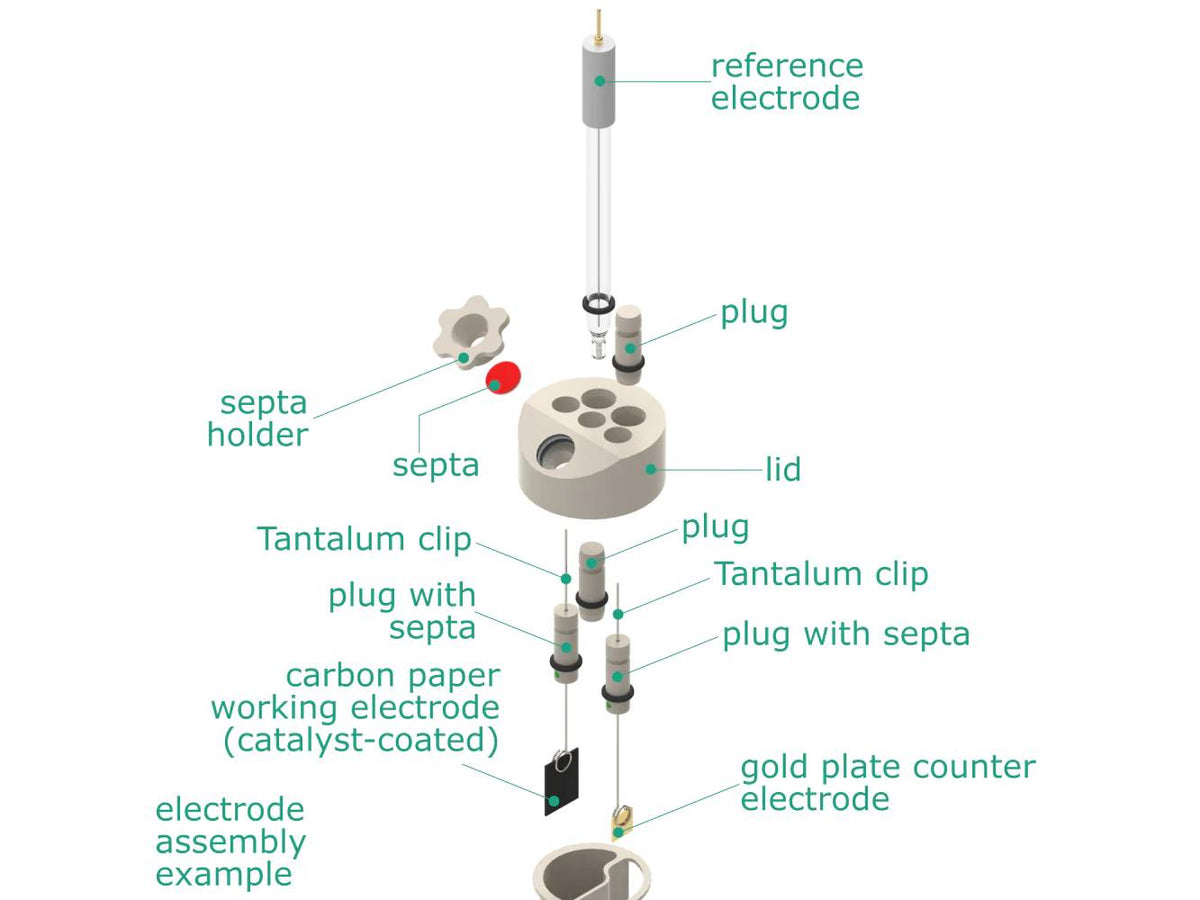 reference electrode

plug

septa holder

septa

lid

Tantalum clip

plug

Tantalum clip

plug with septa

plug with septa

carbon paper working electrode (catalyst-coated)

gold plate counter electrode

electrode assembly example