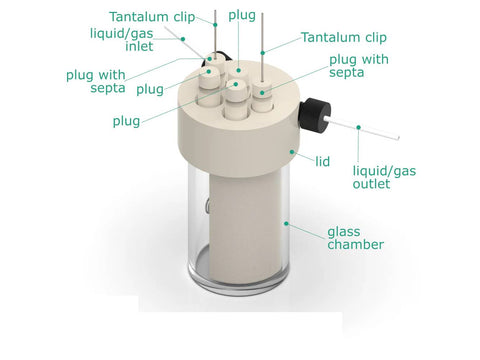 Tantalum clip
plug
liquid/gas inlet
Tantalum clip
plug with septa
plug with septa
plug
plug
lid
liquid/gas outlet
glass chamber