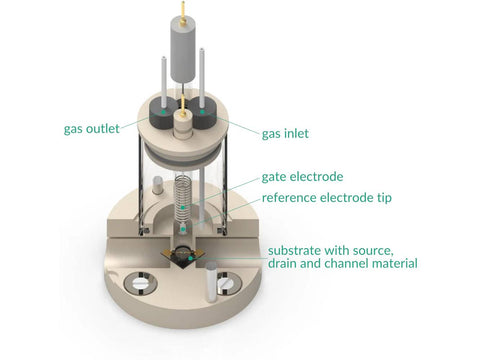 gas outlet

gas inlet

gate electrode

reference electrode tip

substrate with source, drain and channel material