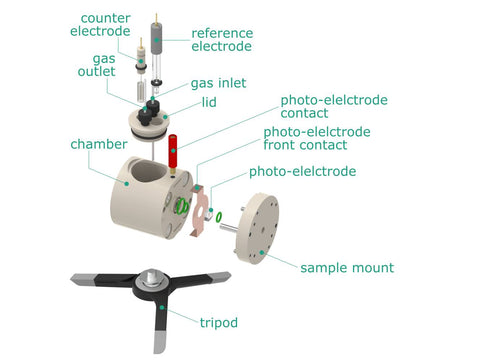 counter electrode

reference electrode

gas outlet

gas inlet

lid

photo-elelctrode contact

photo-elelctrode front contact

chamber

photo-elelctrode

sample mount

tripod