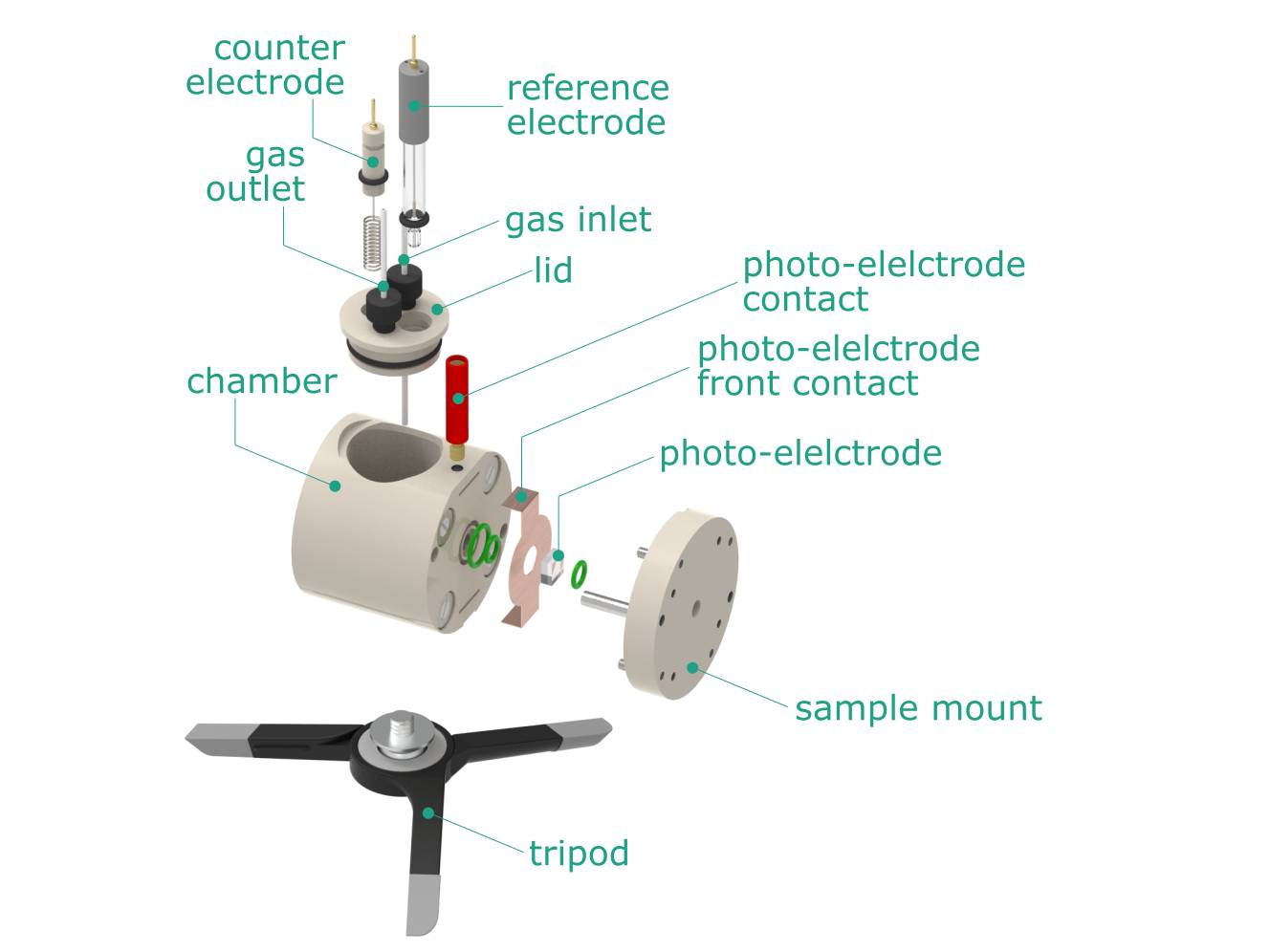 counter electrode

reference electrode

gas outlet

gas inlet

lid

photo-elelctrode contact

photo-elelctrode front contact

chamber

photo-elelctrode

sample mount

tripod