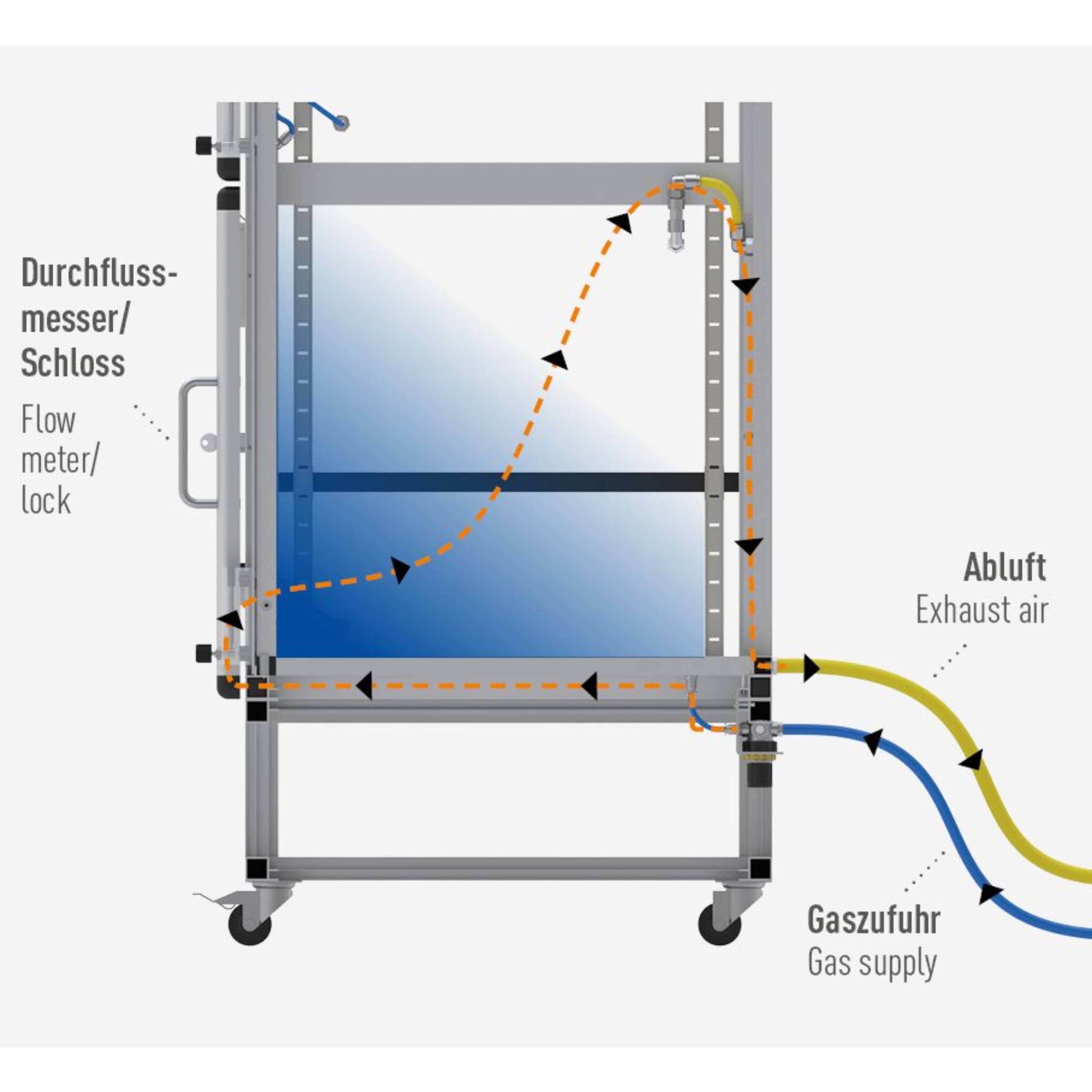 Durchflussmesser/
Schloss

Flow meter/ lock

Abluft
Exhaust air

Gaszufuhr
Gas supply