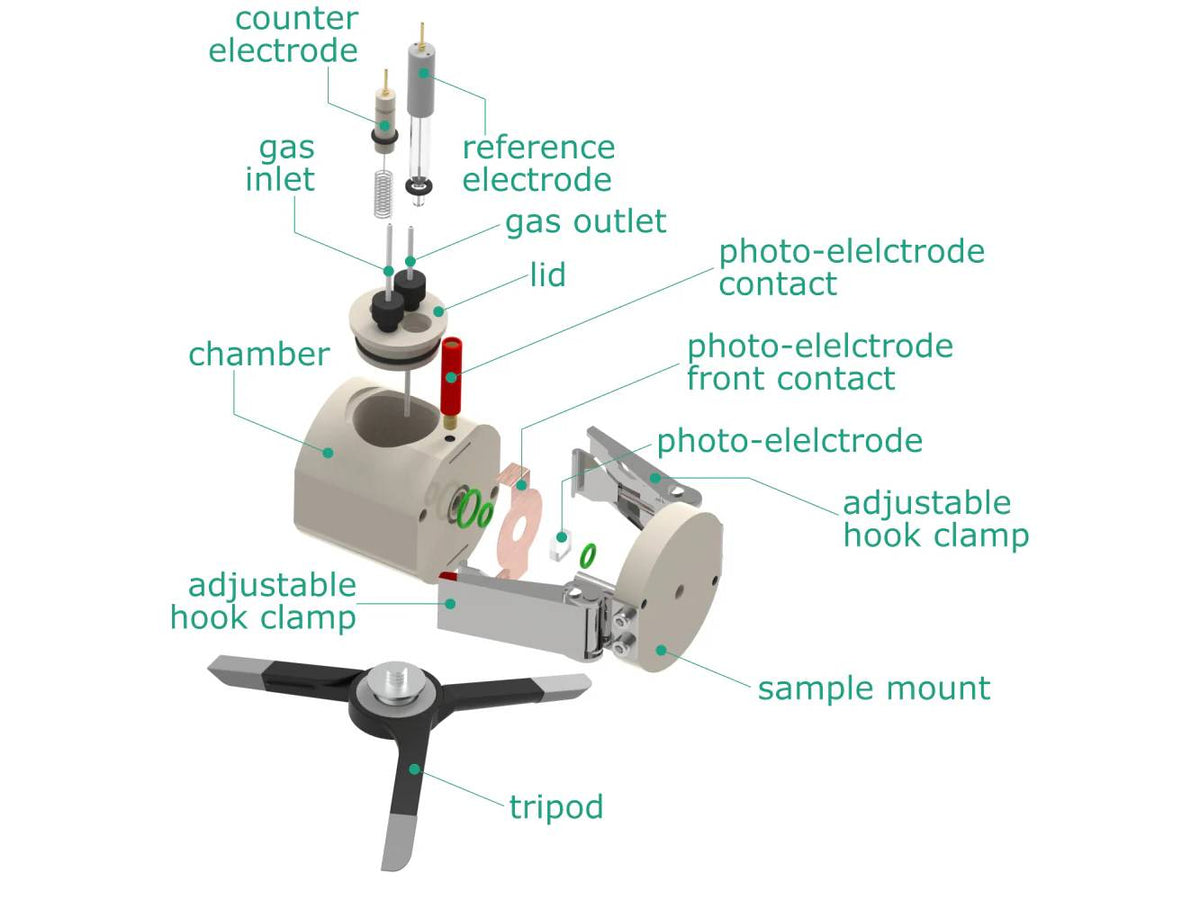 counter electrode

reference electrode

gas inlet

gas outlet

lid

photo-elelctrode contact

chamber

photo-elelctrode front contact

photo-elelctrode

adjustable hook clamp

adjustable hook clamp

sample mount

tripod