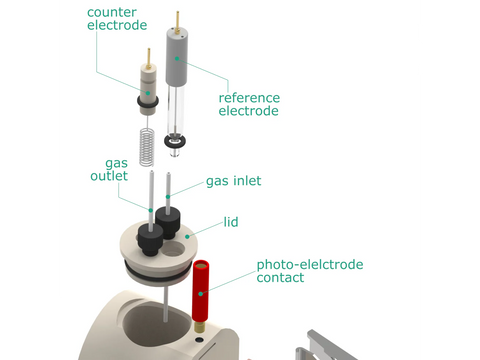 counter electrode

reference electrode

gas outlet

gas inlet

lid

photo-elelctrode contact