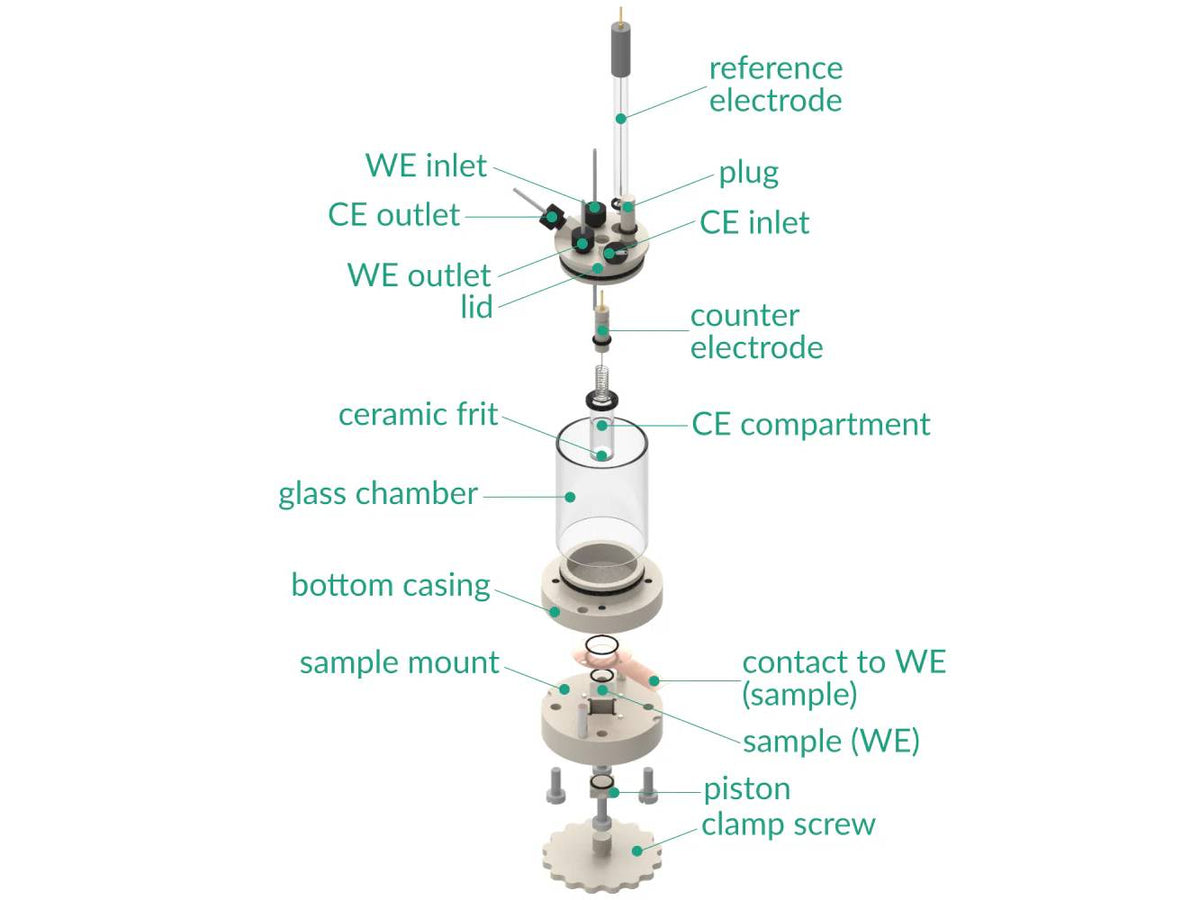 reference electrode

WE inlet

plug

CE outlet

CE inlet

WE outlet

lid

counter electrode

ceramic frit

CE compartment

glass chamber

bottom casing

sample mount

contact to WE (sample)

sample (WE)

piston

clamp screw