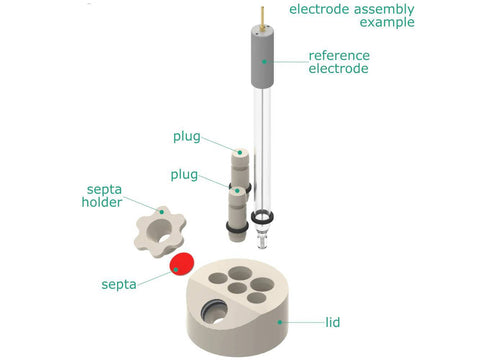 electrode assembly example

reference electrode

plug

plug

septa holder

septa

lid