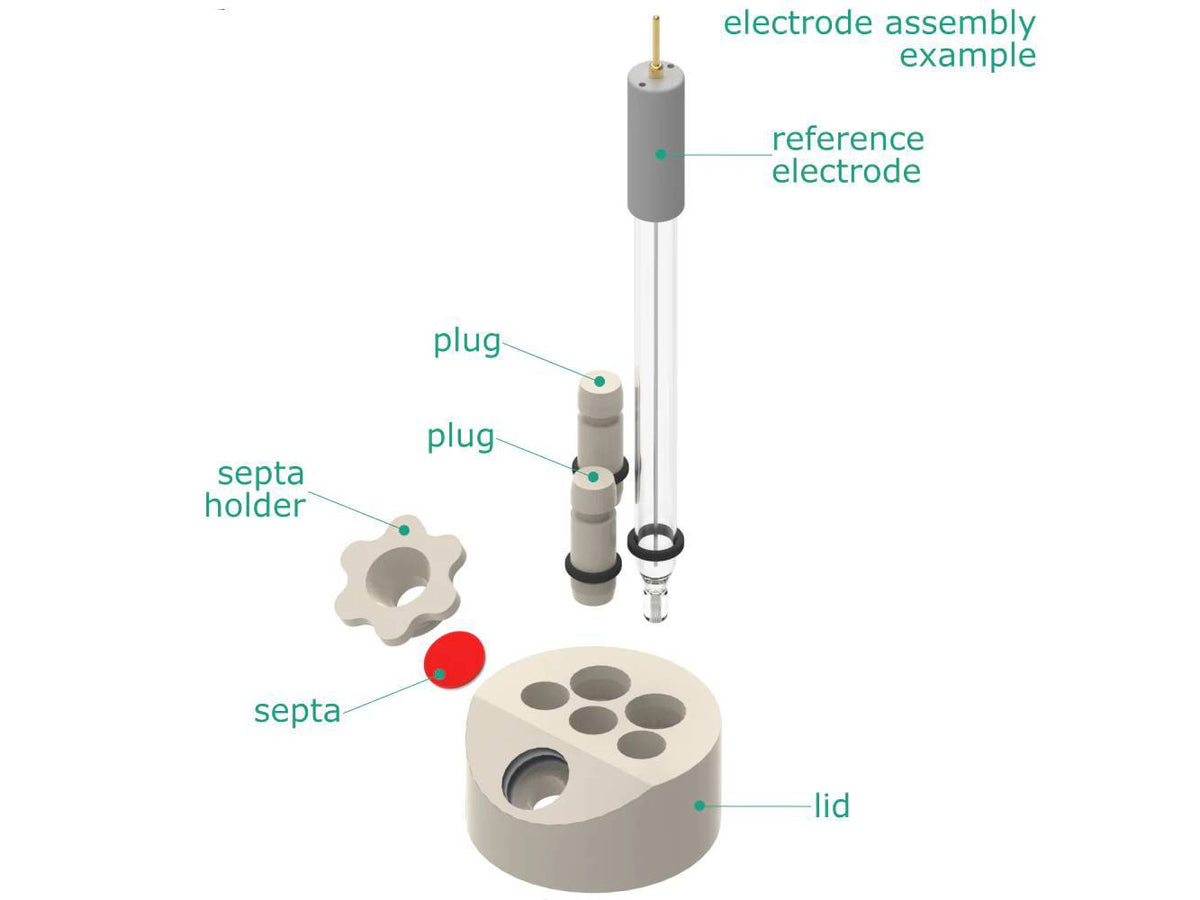 electrode assembly example

reference electrode

plug

plug

septa holder

septa

lid