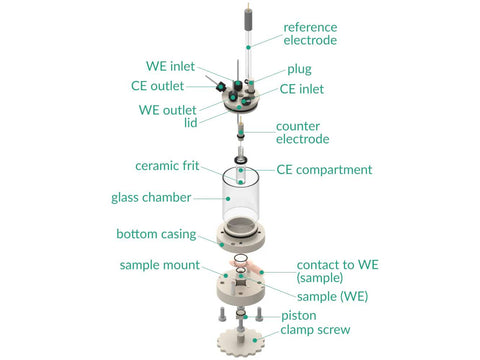 reference electrode
WE inlet
plug
CE outlet
CE inlet
WE outlet
lid
counter electrode
ceramic frit
CE compartment
glass chamber
bottom casing
sample mount
contact to WE (sample)
sample (WE)
piston
clamp screw