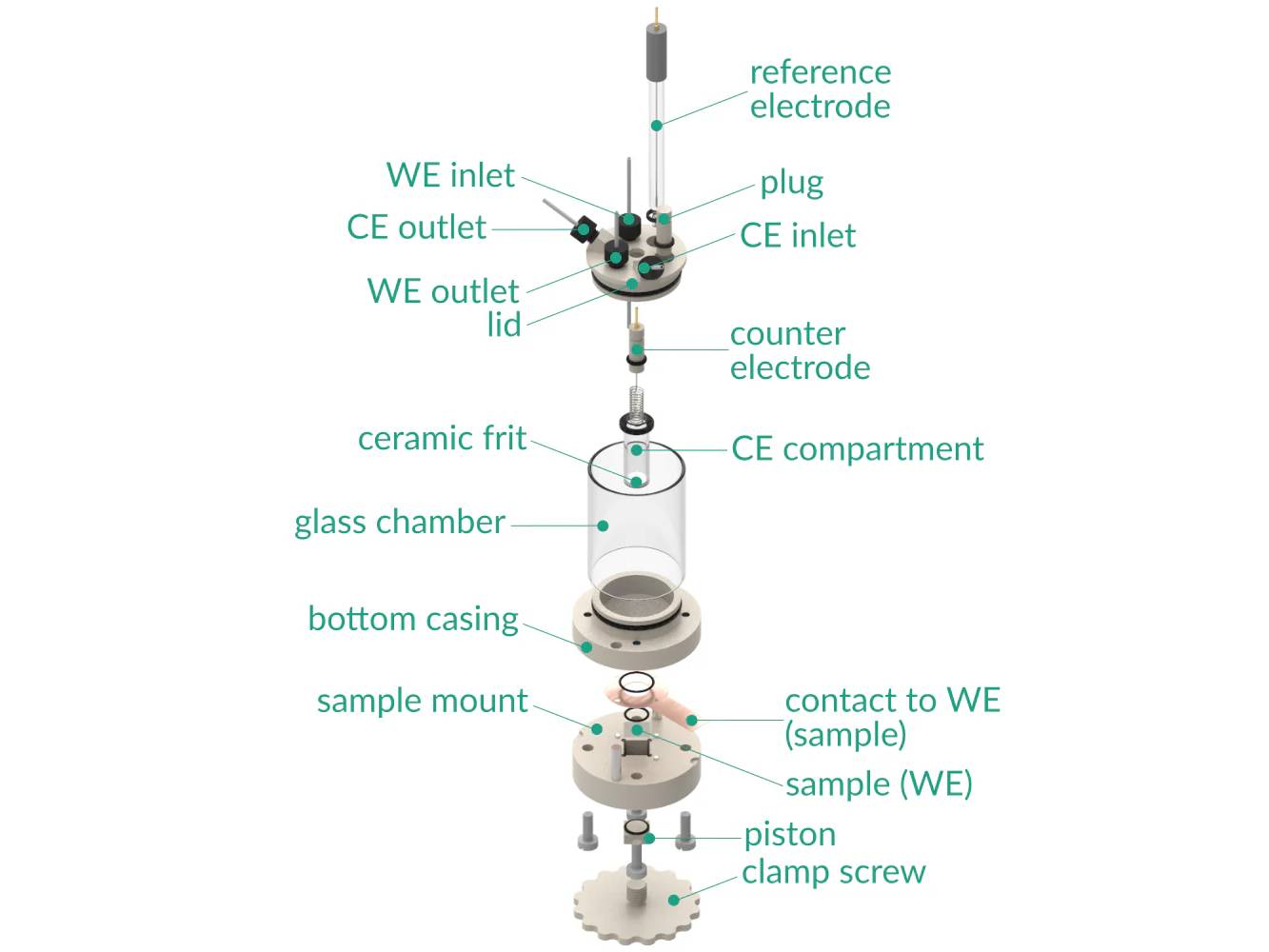 reference electrode

WE inlet

plug

CE outlet

CE inlet

WE outlet

lid

counter electrode

ceramic frit

CE compartment

glass chamber

bottom casing

sample mount

contact to WE (sample)

sample (WE)

piston

clamp screw