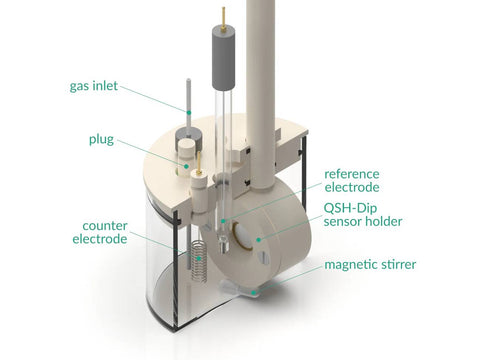 gas inlet

plug

counter electrode

reference electrode

QSH-Dip sensor holder

magnetic stirrer