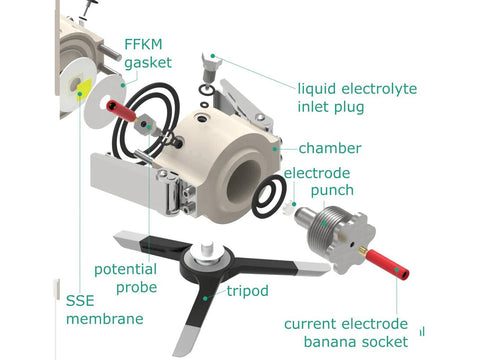 FFKM gasket

liquid electrolyte inlet plug

chamber

electrode punch

potential probe

tripod

SSE membrane

current electrode banana socket