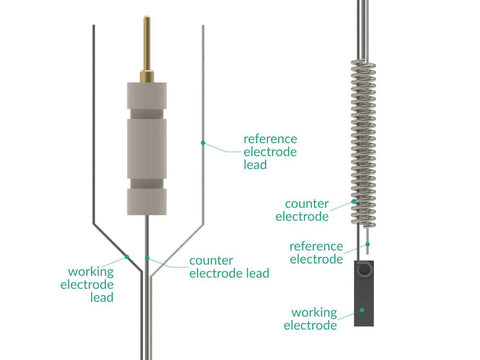 reference electrode lead

working electrode lead

counter electrode lead

counter electrode

reference electrode

working electrode