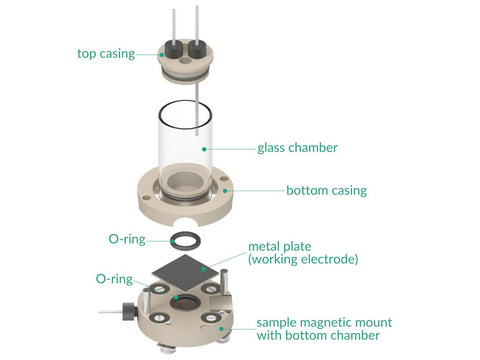 top casing

glass chamber

bottom casing

O-ring

metal plate
(working electrode)

O-ring

sample magnetic mount
with bottom chamber