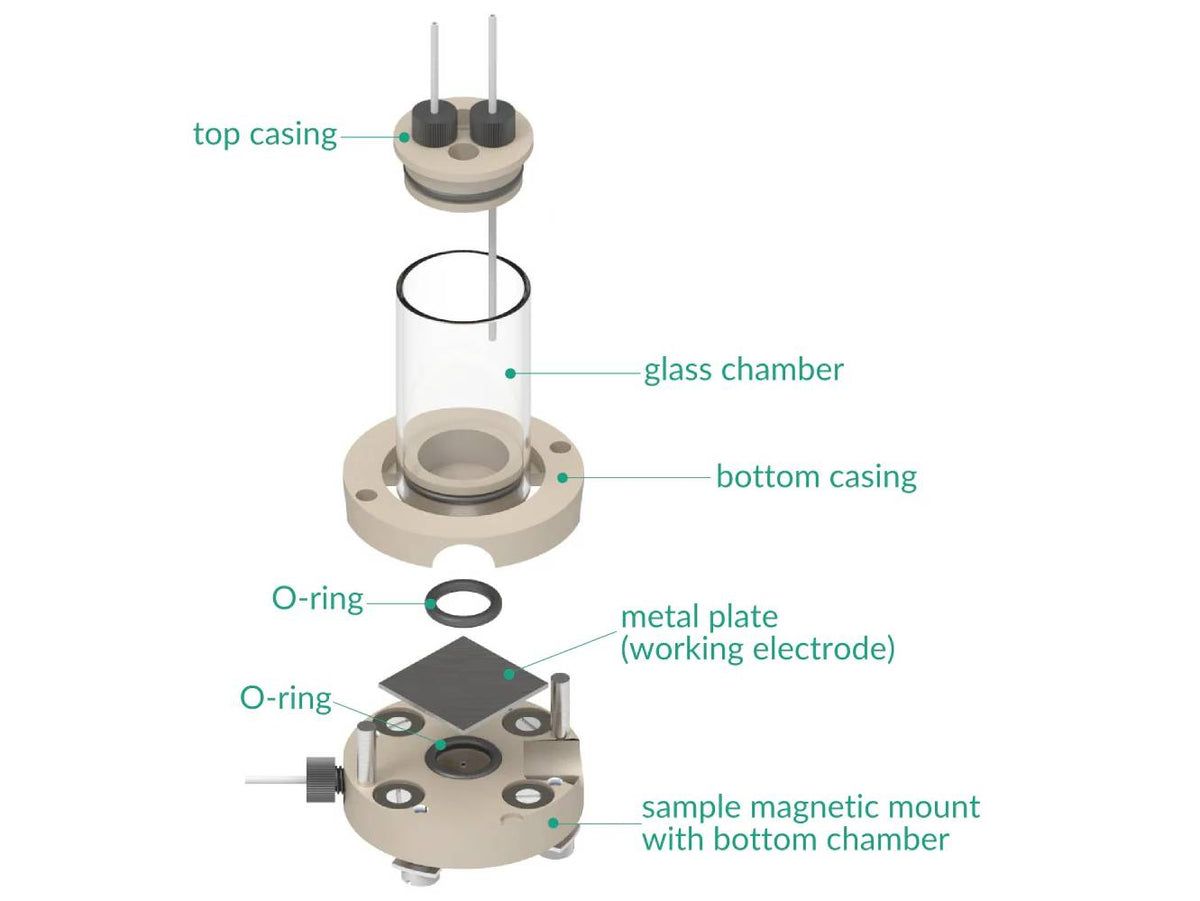 top casing

glass chamber

bottom casing

O-ring

metal plate
(working electrode)

O-ring

sample magnetic mount
with bottom chamber