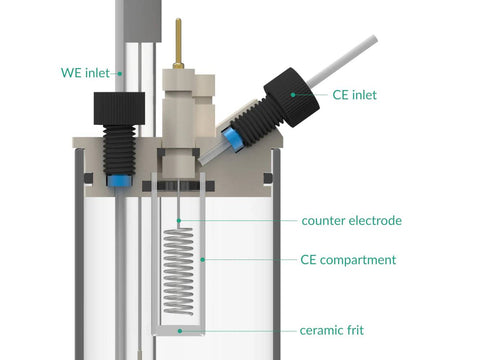 WE inlet

CE inlet

counter electrode

CE compartment

ceramic frit