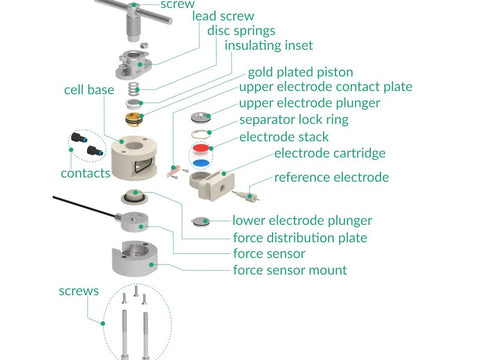 screw
lead screw
disc springs
insulating inset
gold plated piston
upper electrode contact plate
upper electrode plunger
separator lock ring
electrode stack
electrode cartridge
reference electrode
cell base
contacts
lower electrode plunger
force distribution plate
force sensor
force sensor mount
screws