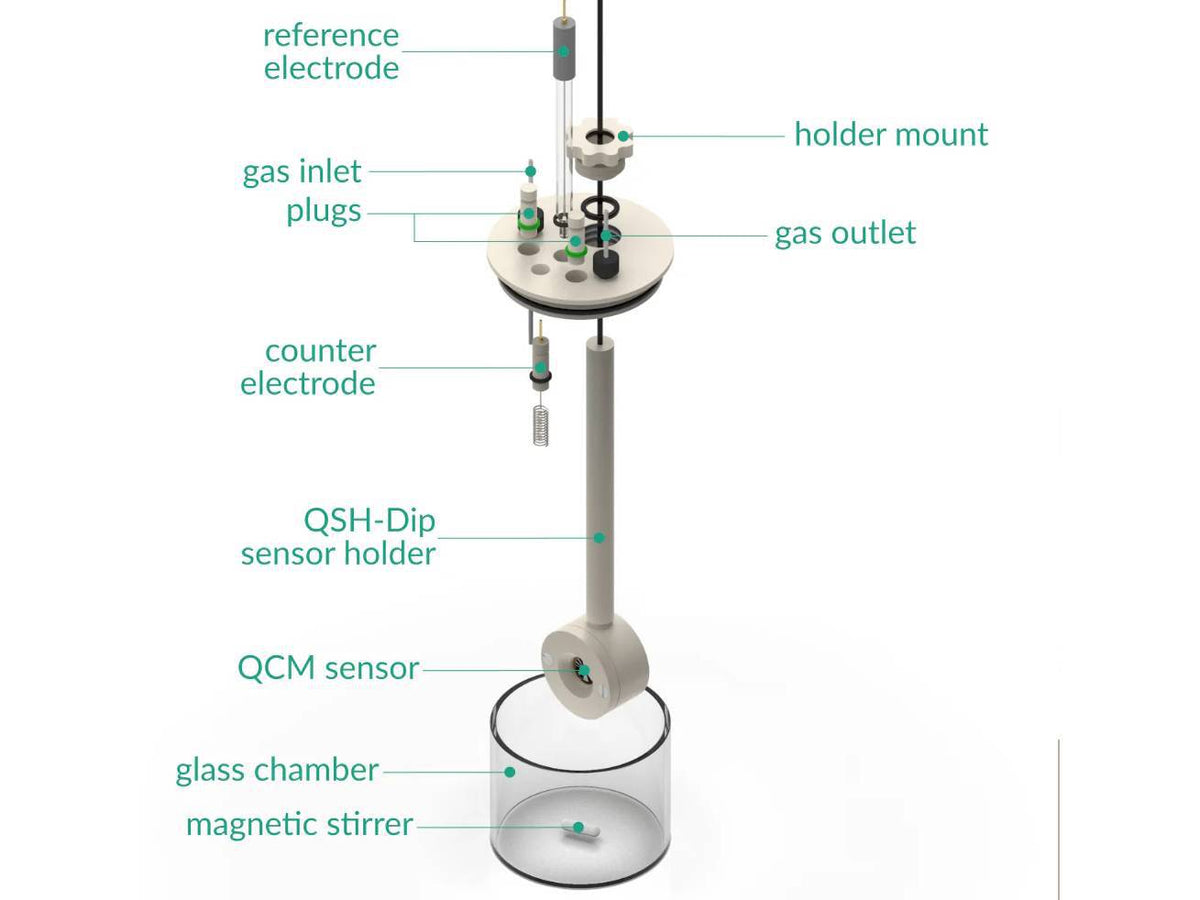 reference electrode

holder mount

gas inlet

plugs

gas outlet

counter electrode

QSH-Dip sensor holder

QCM sensor

glass chamber

magnetic stirrer