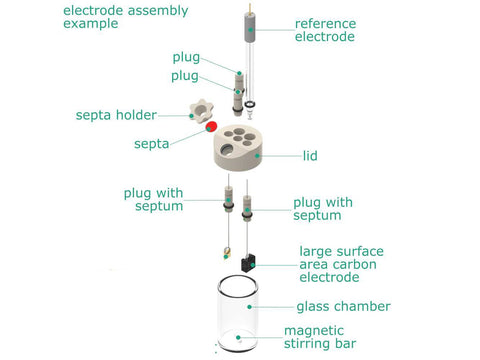 electrode assembly example

reference electrode

plug

plug

septa holder

septa

lid

plug with septum

plug with septum

large surface area carbon electrode

glass chamber

magnetic stirring bar