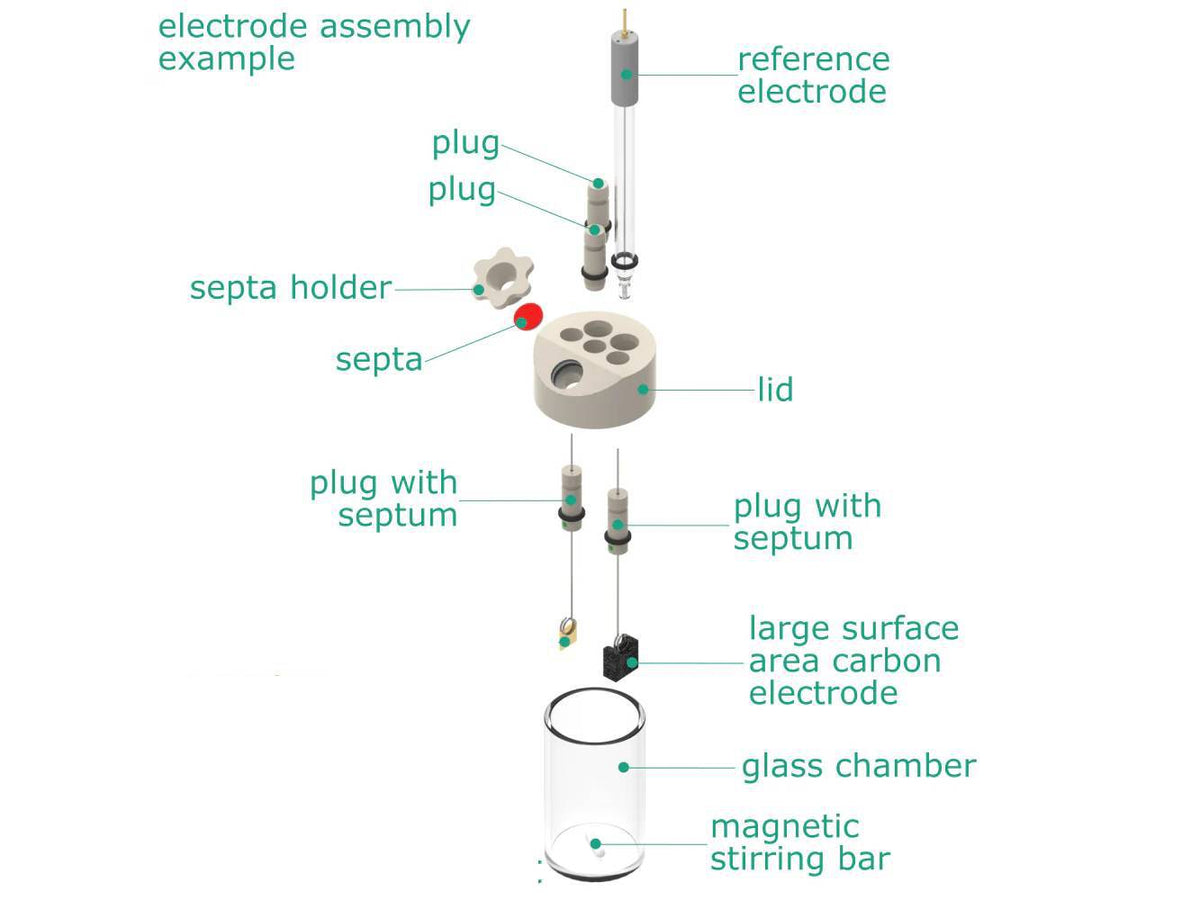 electrode assembly example

reference electrode

plug

plug

septa holder

septa

lid

plug with septum

plug with septum

large surface area carbon electrode

glass chamber

magnetic stirring bar