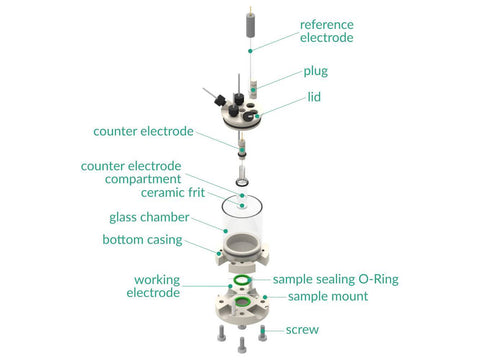 reference electrode

plug

lid

counter electrode

counter electrode compartment

ceramic frit

glass chamber

bottom casing

working electrode

sample sealing O-Ring

sample mount

screw