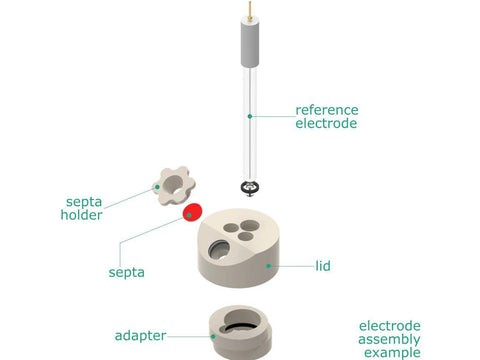 reference electrode

septa holder

septa

lid

adapter

electrode assembly example