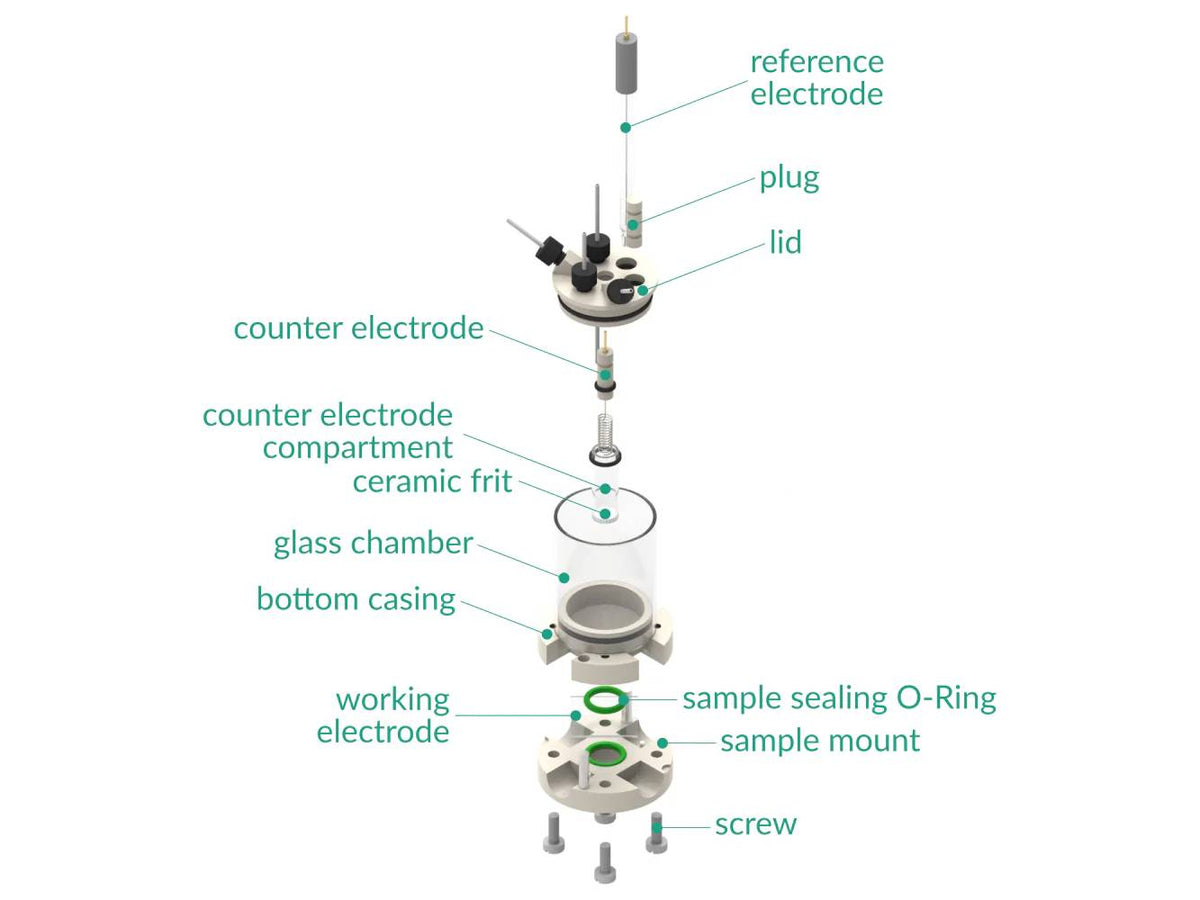 reference electrode

plug

lid

counter electrode

counter electrode compartment

ceramic frit

glass chamber

bottom casing

working electrode

sample sealing O-Ring

sample mount

screw