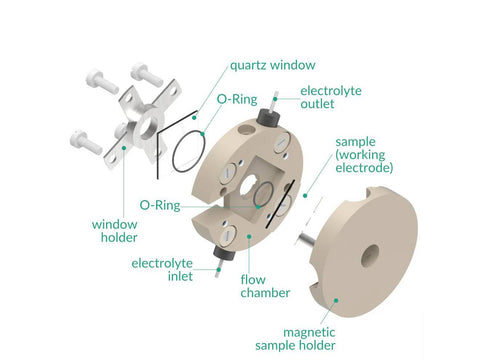 quartz window

O-Ring

electrolyte outlet

sample (working electrode)

O-Ring

window holder

electrolyte inlet

flow chamber

magnetic sample holder