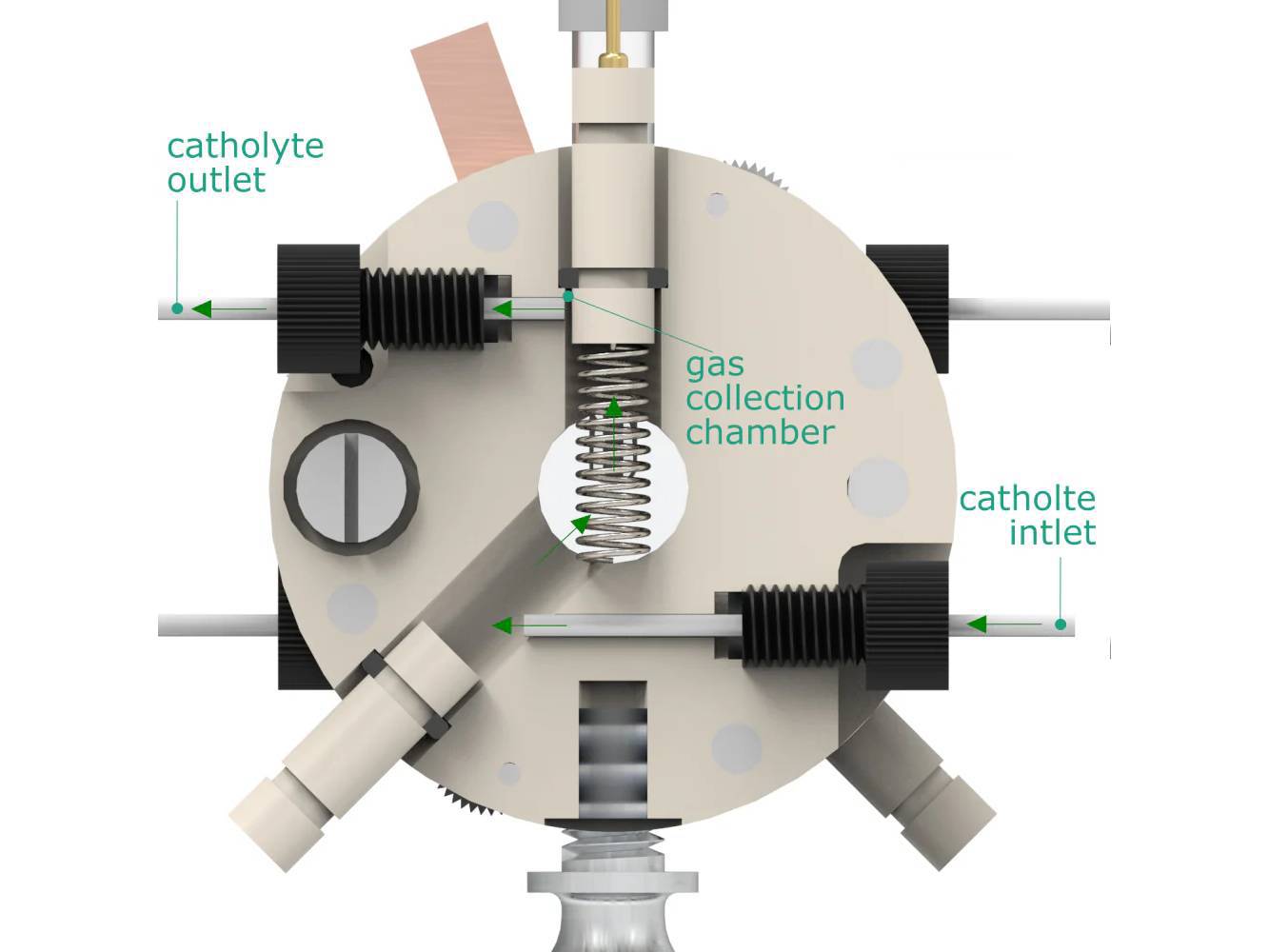 catholyte outlet

gas collection chamber

catholte intlet