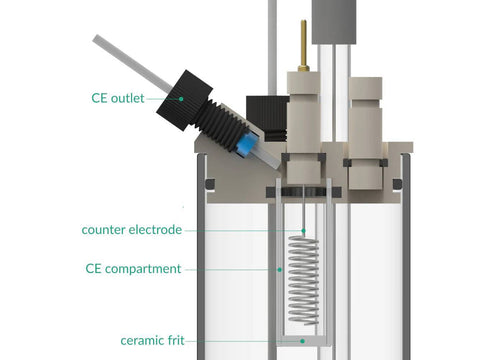 CE outlet

counter electrode

CE compartment

ceramic frit