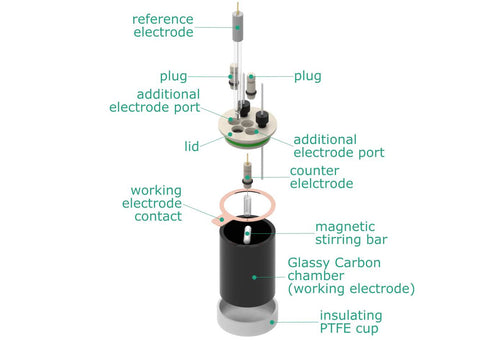 reference electrode

plug

plug

additional electrode port

lid

additional electrode port

counter elelctrode

working electrode contact

magnetic stirring bar

Glassy Carbon chamber (working electrode)

insulating PTFE cup