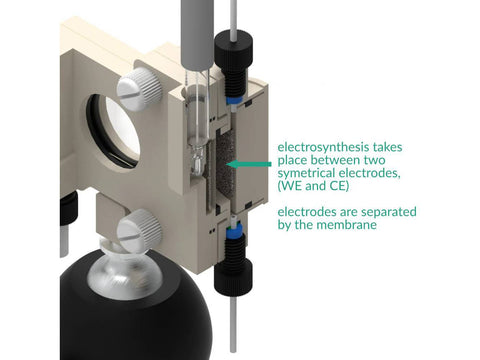 electrosynthesis takes place between two symetrical electrodes, (WE and CE)

electrodes are separated by the membrane