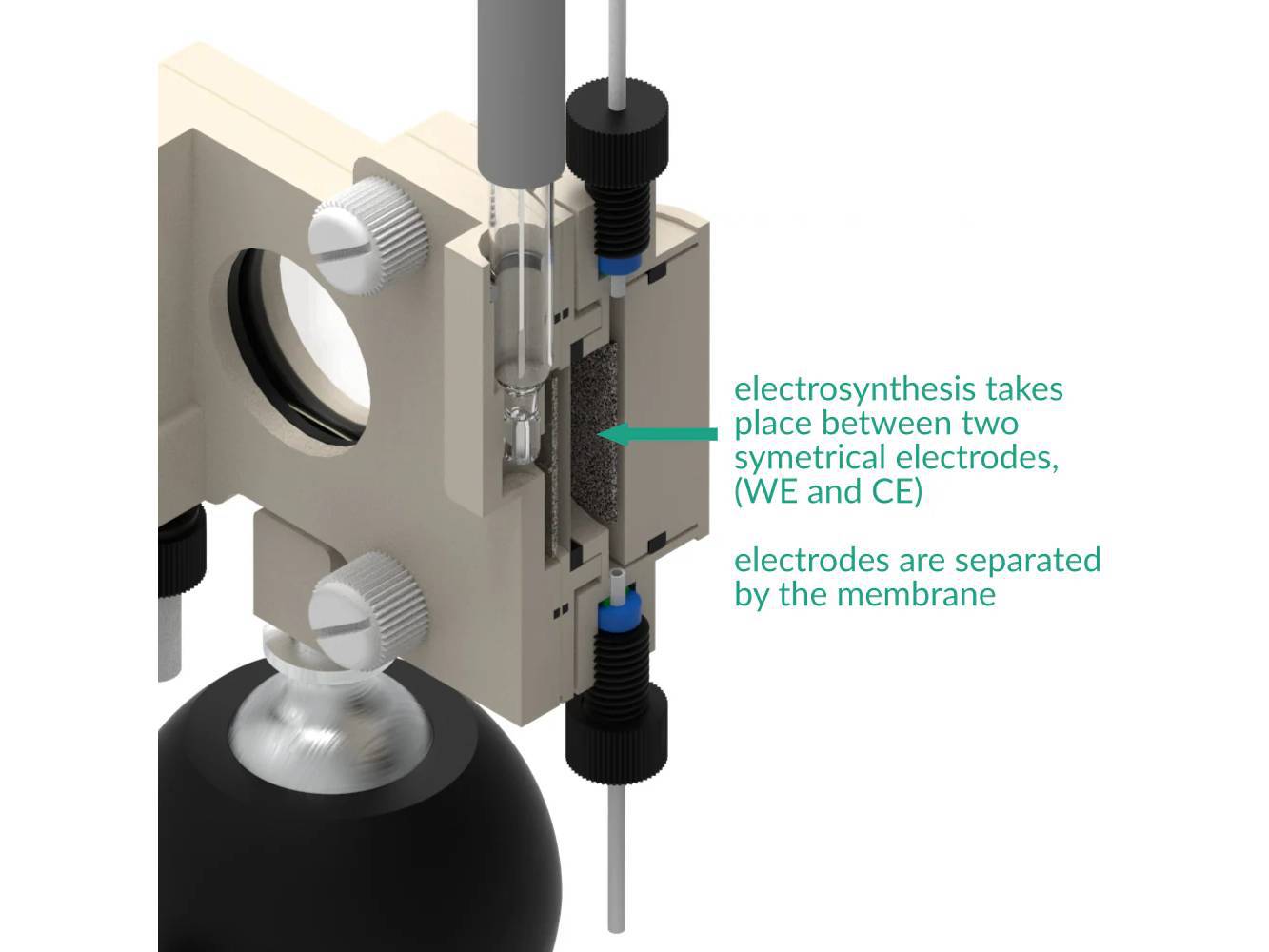 electrosynthesis takes place between two symetrical electrodes, (WE and CE)

electrodes are separated by the membrane